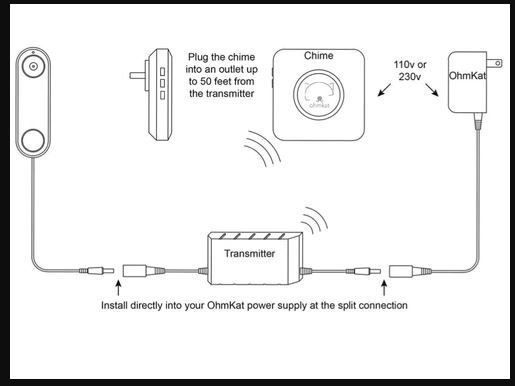 Plug the chime into an outlet up to 50 feet from the transmitter

Chime

ohmkat

110v or 230v

OhmKat

Transmitter

Install directly into your OhmKat power supply at the split connection