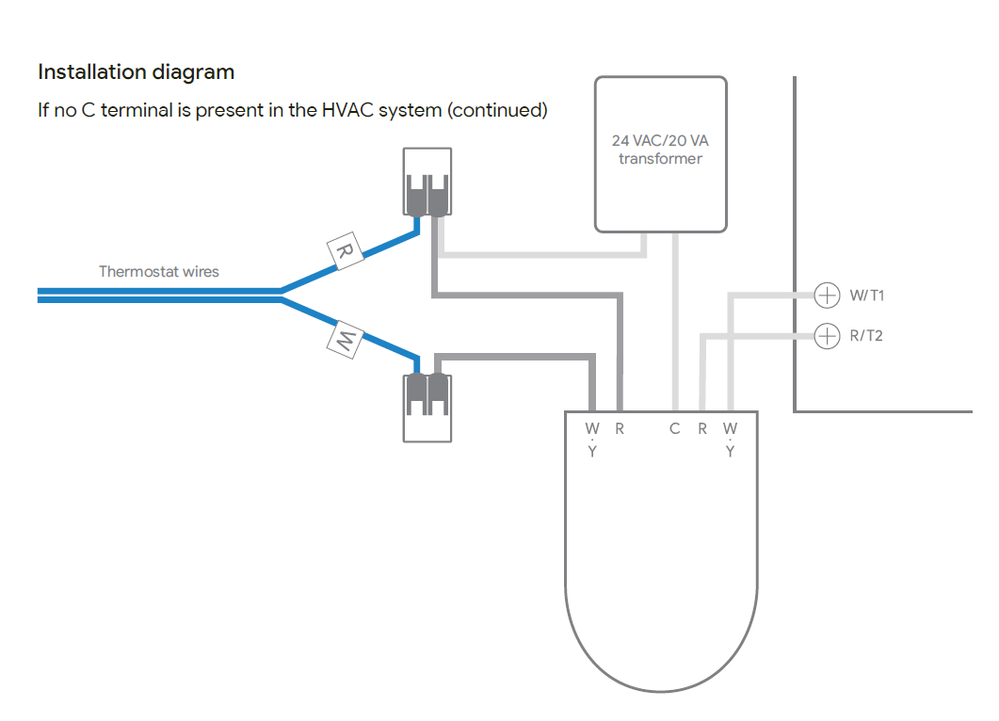 Installation diagram

If no C terminal is present in the HVAC system (continued)

24 VAC/20 VA transformer

Thermostat wires

R

W

W/T1

R/T2

W · Y

R

C

R

W · Y