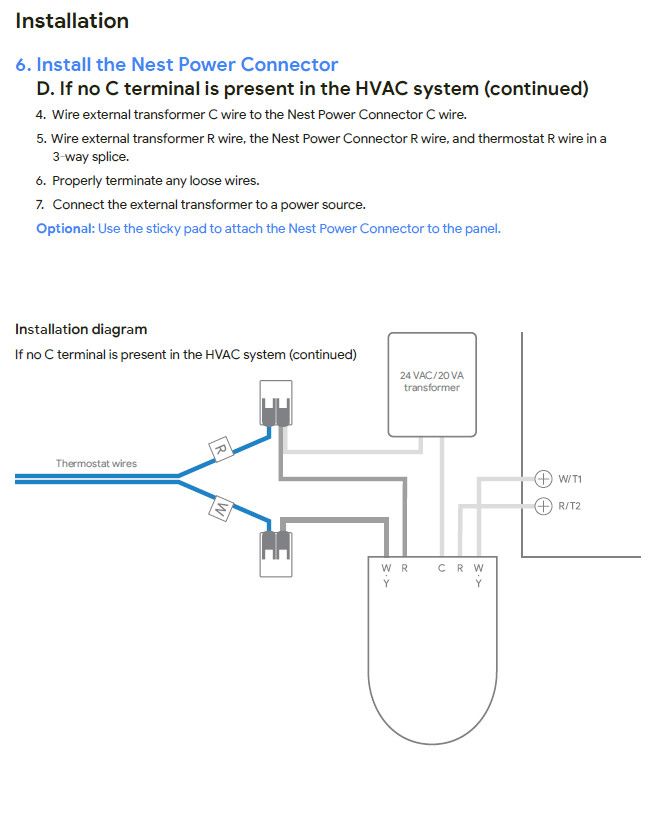 Installation

6. Install the Nest Power Connector

D. If no C terminal is present in the HVAC system (continued)

4. Wire external transformer C wire to the Nest Power Connector C wire.

5. Wire external transformer R wire, the Nest Power Connector R wire, and thermostat R wire in a 3-way splice.

6. Properly terminate any loose wires.

7. Connect the external transformer to a power source.

Optional: Use the sticky pad to attach the Nest Power Connector to the panel.

Installation diagram

If no C terminal is present in the HVAC system (continued)

24 VAC/20 VA transformer

Thermostat wires

R

W

W/T1

R/T2

W R C R W

Y Y